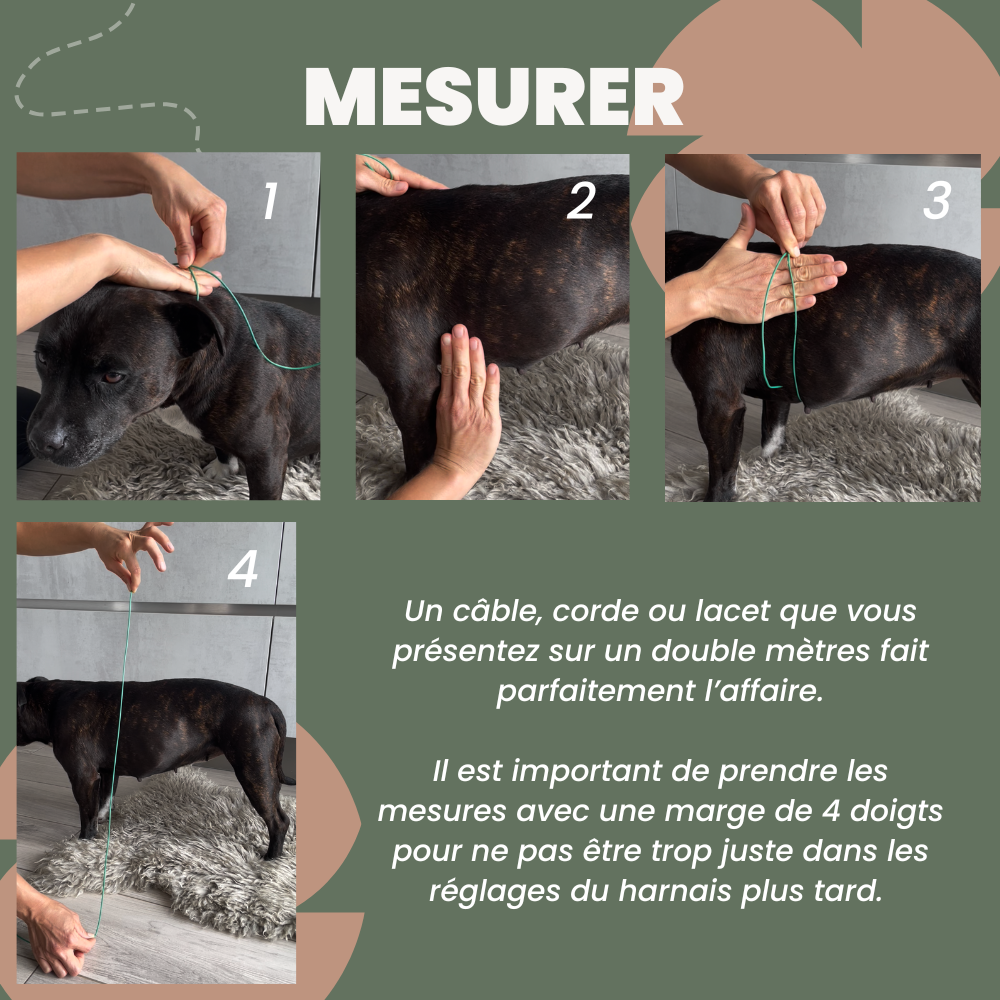 MESURER

1

2

3

4

Un câble, corde ou lacet que vous présentez sur un double mètres fait parfaitement l'affaire.

Il est important de prendre les mesures avec une marge de 4 doigts pour ne pas être trop juste dans les réglages du harnais plus tard.